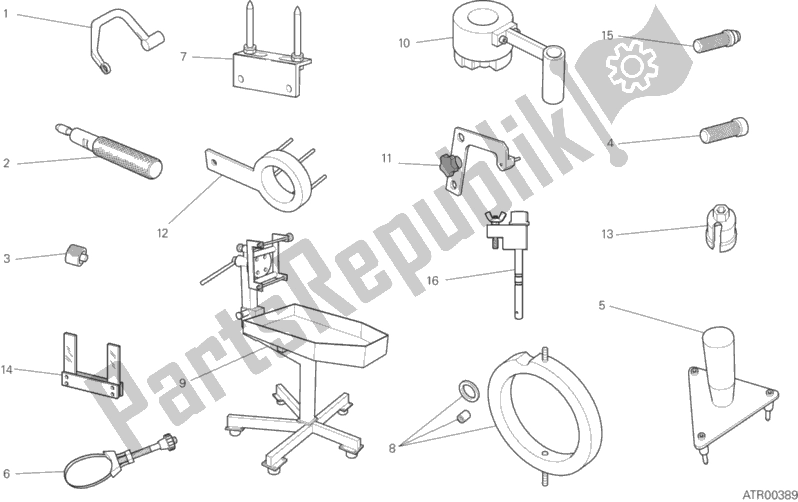 1
7
10
15
2
12
11
4
3
13
16
5
14
9
8
6
PartsRepublik
ATR00389